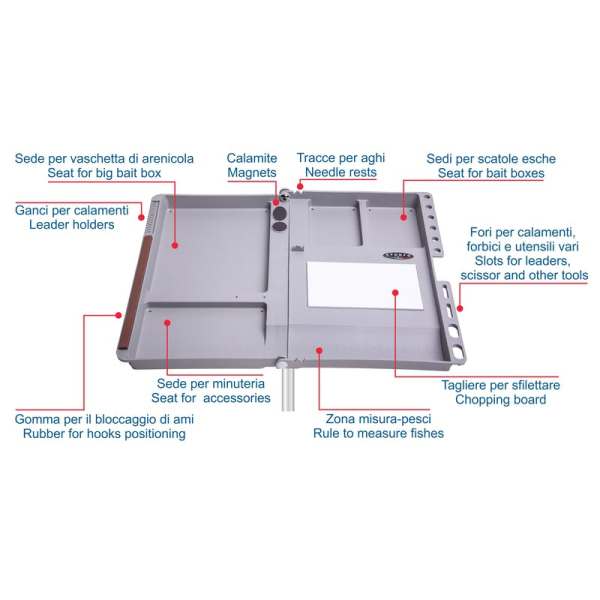 Sede per vaschetta di arenicola
Seat for big bait box

Calamite
Magnets

Tracce per aghi
Needle rests

Sedi per scatole esche
Seat for bait boxes

Ganci per calamenti
Leader holders

Fori per calamenti, forbici e utensili vari
Slots for leaders, scissor and other tools

Sede per minuteria
Seat for accessories

Tagliere per sfilettare
Chopping board

Gomma per il bloccaggio di ami
Rubber for hooks positioning

Zona misura-pesci
Rule to measure fishes